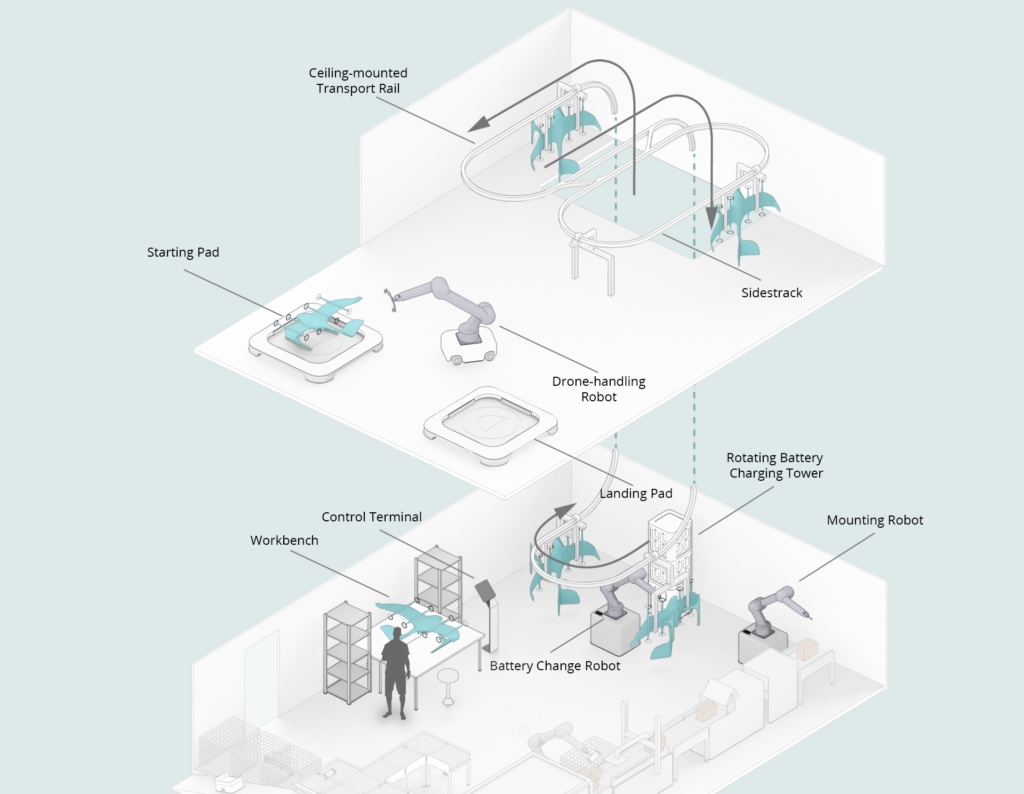 Ceiling-mounted
Transport Rail

Starting Pad

Sidestrack

Drone-handling
Robot

Rotating Battery
Charging Tower

Landing Pad

Control Terminal

Mounting Robot

Workbench

Battery Change Robot